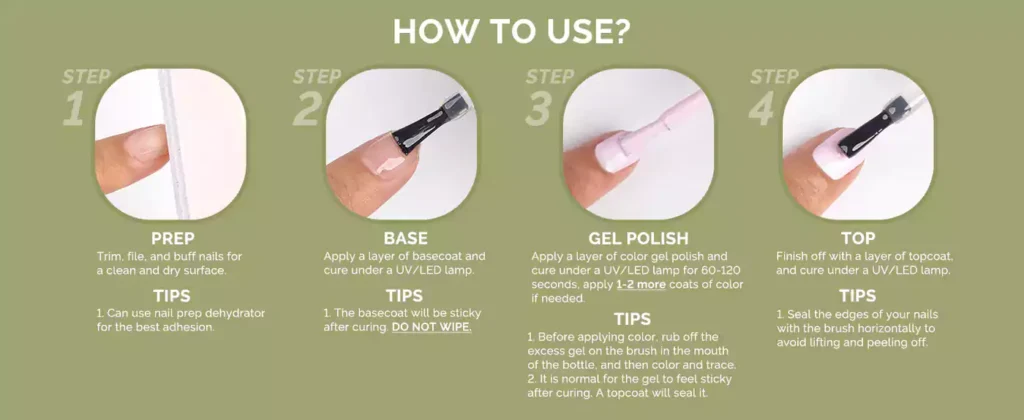 HOW TO USE?

STEP 1

PREP
Trim, file, and buff nails for a clean and dry surface.

TIPS
1. Can use nail prep dehydrator for the best adhesion.

STEP 2

BASE
Apply a layer of basecoat and cure under a UV/LED lamp.

TIPS
1. The basecoat will be sticky after curing. DO NOT WIPE.

STEP 3

GEL POLISH
Apply a layer of color gel polish and cure under a UV/LED lamp for 60-120 seconds, apply 1-2 more coats of color if needed.

TIPS
1. Before applying color, rub off the excess gel on the brush in the mouth of the bottle, and then color and trace.
2. It is normal for the gel to feel sticky after curing. A topcoat will seal it.

STEP 4

TOP
Finish off with a layer of topcoat, and cure under a UV/LED lamp.

TIPS
1. Seal the edges of your nails with the brush horizontally to avoid lifting and peeling off.