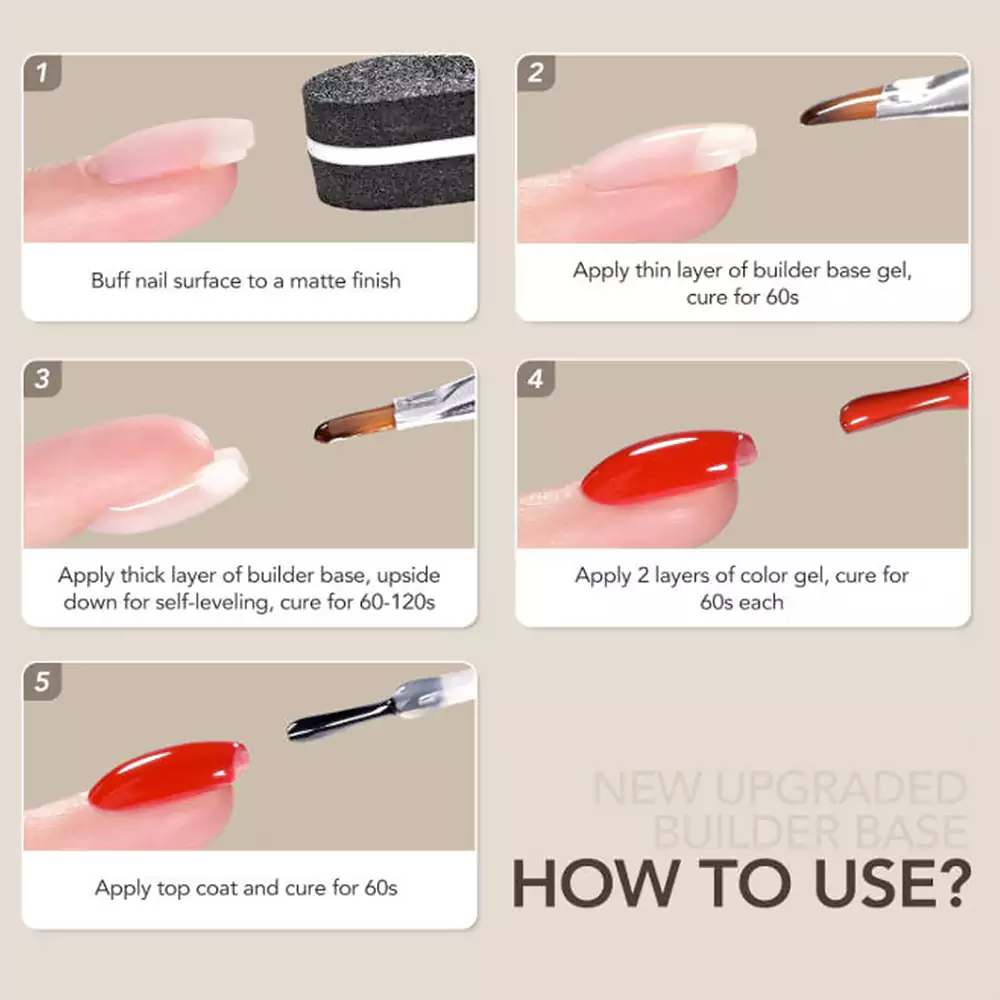 1

Buff nail surface to a matte finish

2

Apply thin layer of builder base gel, cure for 60s

3

Apply thick layer of builder base, upside down for self-leveling, cure for 60-120s

4

Apply 2 layers of color gel, cure for 60s each

5

Apply top coat and cure for 60s

NEW UPGRADED BUILDER BASE

HOW TO USE?